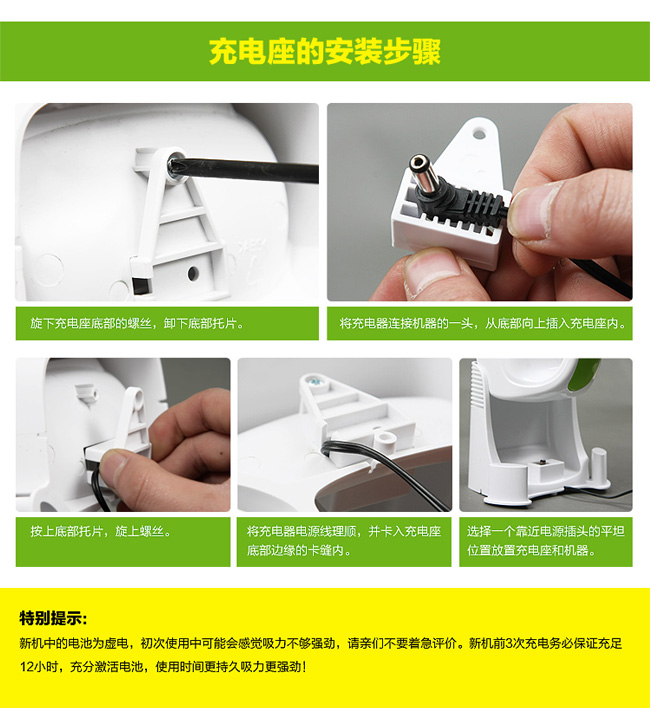 充电座的安装步骤

旋下充电座底部的螺丝，卸下底部托片。

将充电器连接机器的一头，从底部向上插入充电座内。

按上底部托片，旋上螺丝。

将充电器电源线理顺，并卡入充电座底部边缘的卡缝内。

选择一个靠近电源插头的平坦位置放置充电座和机器。

特别提示:

新机中的电池为虚电，初次使用中可能会感觉吸力不够强劲，请亲们不要着急评价。新机前3次充电务必保证充足12小时，充分激活电池，使用时间更持久吸力更强劲!