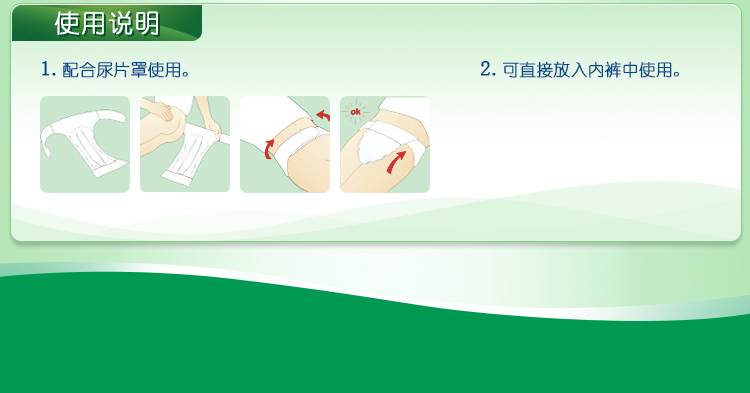 使用说明

1. 配合尿片罩使用。

ok

2. 可直接放入内裤中使用。