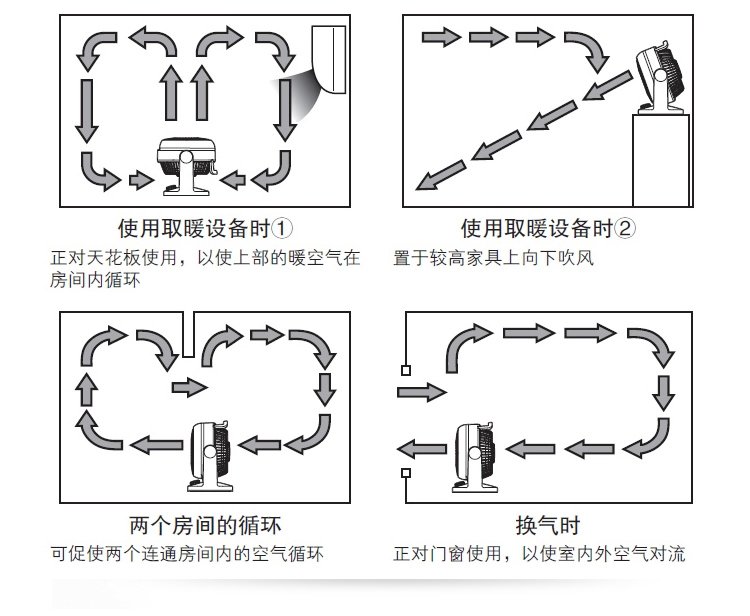 使用取暖设备时①
正对天花板使用，以使上部的暖空气在房间内循环

使用取暖设备时②
置于较高家具上向下吹风

两个房间的循环
可促使两个连通房间内的空气循环

换气时
正对门窗使用，以使室内外空气对流