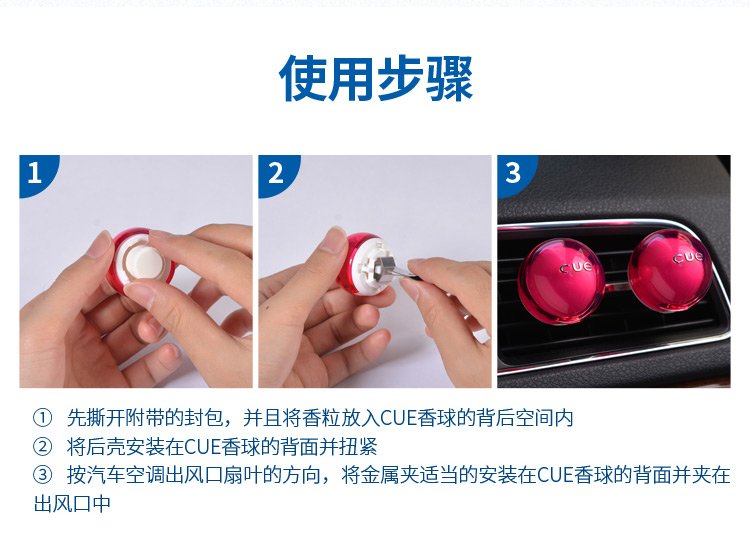 使用步骤

1

2

3

CUE

CUE

① 先撕开附带的封包，并且将香粒放入CUE香球的背后空间内
② 将后壳安装在CUE香球的背面并扭紧
③ 按汽车空调出风口扇叶的方向，将金属夹适当的安装在CUE香球的背面并夹在出风口中