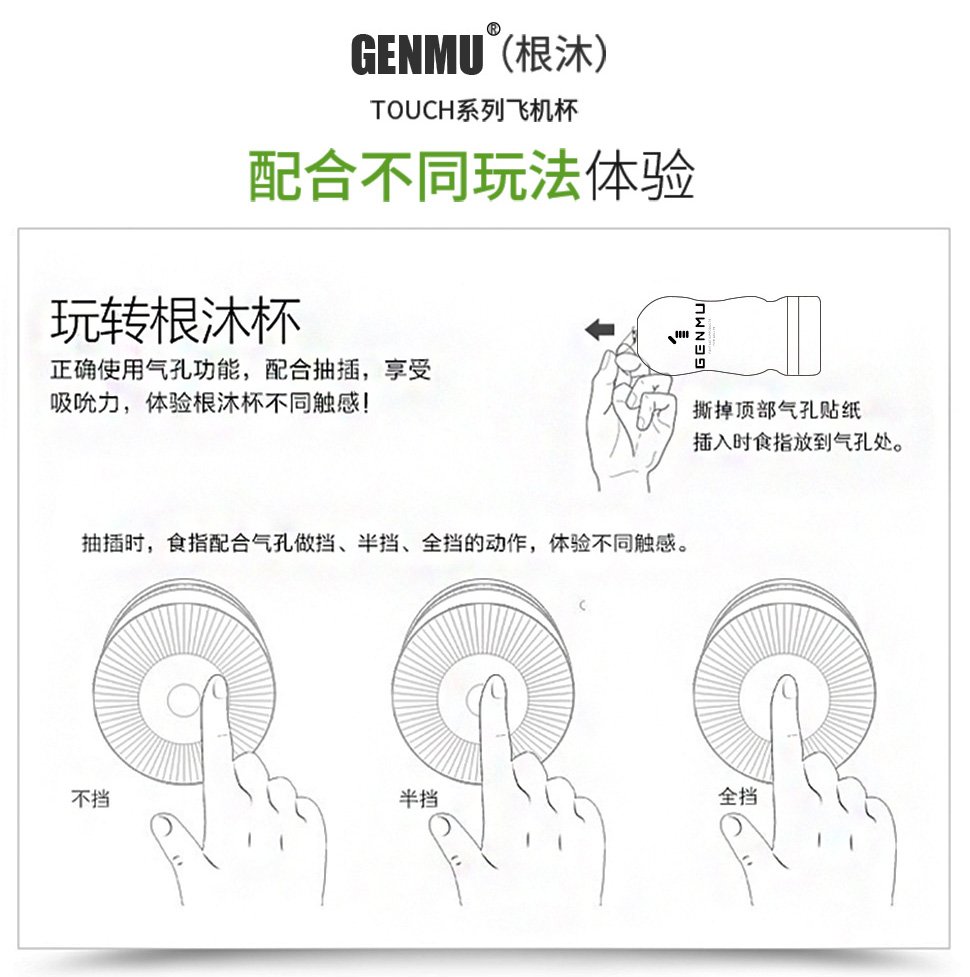 GENMU®（根沐）

TOUCH系列飞机杯

配合不同玩法体验

玩转根沐杯

正确使用气孔功能，配合抽插，享受吸吮力，体验根沐杯不同触感！

GENMU

撕掉顶部气孔贴纸
插入时食指放到气孔处。

抽插时，食指配合气孔做挡、半挡、全挡的动作，体验不同触感。

不挡

半挡

全挡