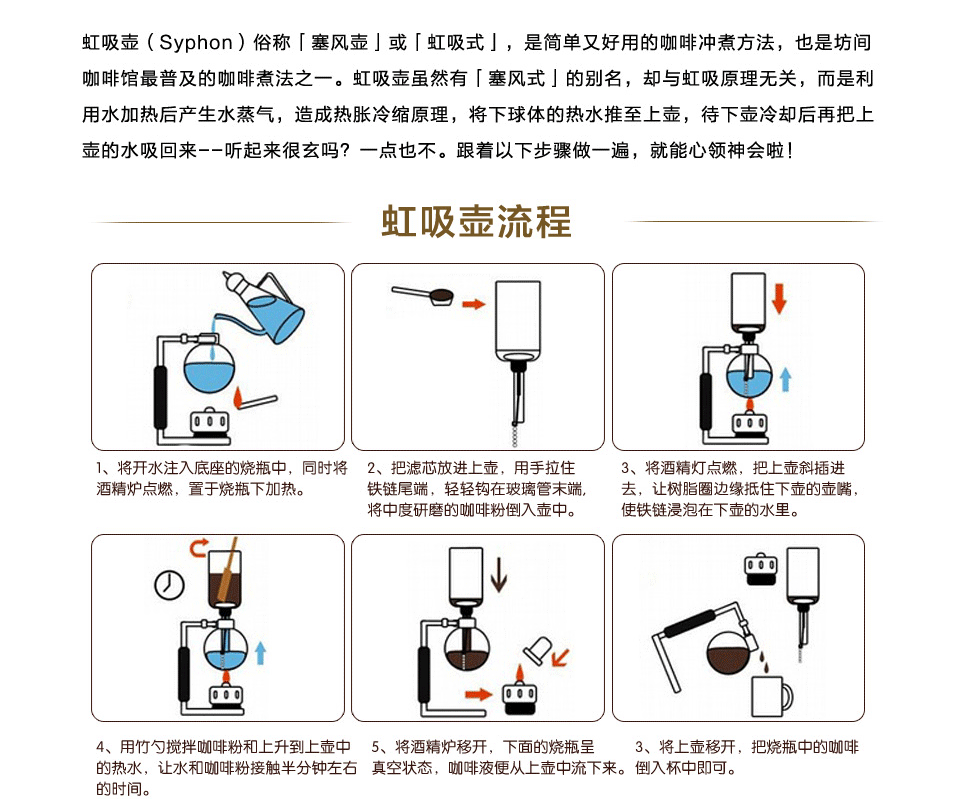 虹吸壶（Syphon）俗称「塞风壶」或「虹吸式」，是简单又好用的咖啡冲煮方法，也是坊间咖啡馆最普及的咖啡煮法之一。虹吸壶虽然有「塞风式」的别名，却与虹吸原理无关，而是利用水加热后产生水蒸气，造成热胀冷缩原理，将下球体的热水推至上壶，待下壶冷却后再把上壶的水吸回来--听起来很玄吗？一点也不。跟着以下步骤做一遍，就能心领神会啦！

虹吸壶流程

1、将开水注入底座的烧瓶中，同时将酒精炉点燃，置于烧瓶下加热。

2、把滤芯放进上壶，用手拉住铁链尾端，轻轻钩在玻璃管末端，将中度研磨的咖啡粉倒入壶中。

3、将酒精灯点燃，把上壶斜插进去，让树脂圈边缘抵住下壶的壶嘴，使铁链浸泡在下壶的水里。

4、用竹勺搅拌咖啡粉和上升到上壶中的热水，让水和咖啡粉接触半分钟左右的时间。

5、将酒精炉移开，下面的烧瓶呈真空状态，咖啡液便从上壶中流下来。

3、将上壶移开，把烧瓶中的咖啡倒入杯中即可。